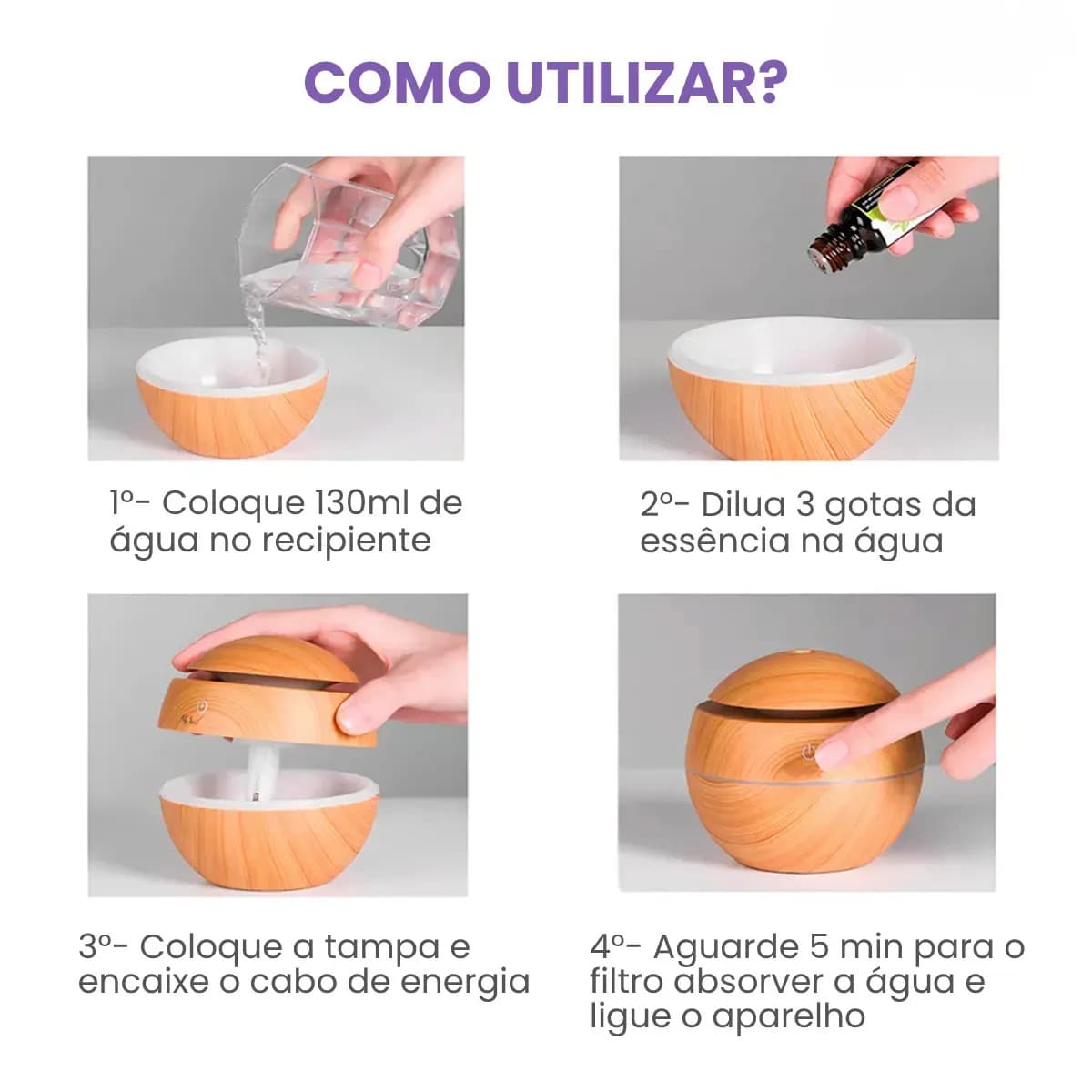 COMO UTILIZAR?

1º- Coloque 130ml de água no recipiente

2º- Dilua 3 gotas da essência na água

3º- Coloque a tampa e encaixe o cabo de energia

4º- Aguarde 5 min para o filtro absorver a água e ligue o aparelho